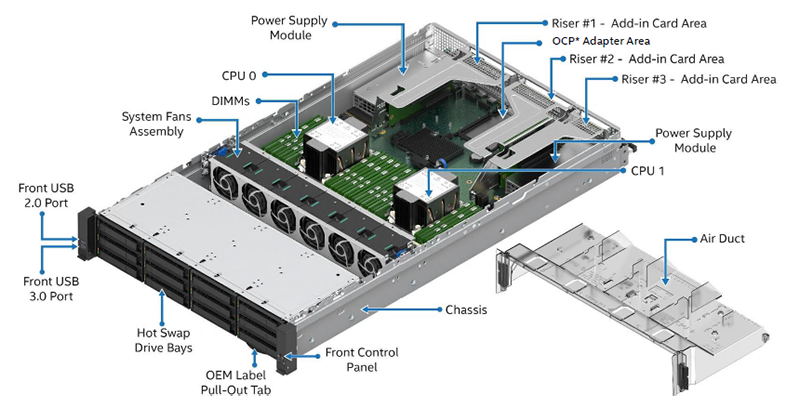 Power Supply Module

Riser #1 - Add-in Card Area

OCP* Adapter Area

Riser #2 - Add-in Card Area

Riser #3 - Add-in Card Area

CPU 0

DIMMs

System Fans Assembly

Power Supply Module

CPU 1

Front USB 2.0 Port

Front USB 3.0 Port

Air Duct

Chassis

Hot Swap Drive Bays

Front Control Panel

OEM Label Pull-Out Tab